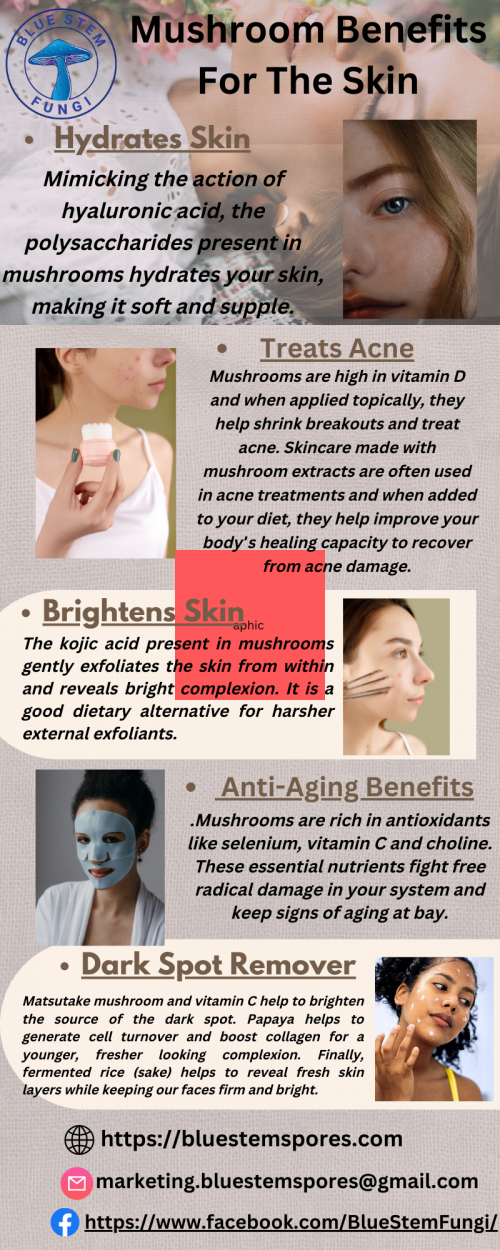 BLUE STEM FUNGI

Mushroom Benefits For The Skin

• Hydrates Skin

Mimicking the action of hyaluronic acid, the polysaccharides present in mushrooms hydrates your skin, making it soft and supple.

• Treats Acne

Mushrooms are high in vitamin D and when applied topically, they help shrink breakouts and treat acne. Skincare made with mushroom extracts are often used in acne treatments and when added to your diet, they help improve your body's healing capacity to recover from acne damage.

• Brightens Skin

aphic

The kojic acid present in mushrooms gently exfoliates the skin from within and reveals bright complexion. It is a good dietary alternative for harsher external exfoliants.

• Anti-Aging Benefits

.Mushrooms are rich in antioxidants like selenium, vitamin C and choline. These essential nutrients fight free radical damage in your system and keep signs of aging at bay.

• Dark Spot Remover

Matsutake mushroom and vitamin C help to brighten the source of the dark spot. Papaya helps to generate cell turnover and boost collagen for a younger, fresher looking complexion. Finally, fermented rice (sake) helps to reveal fresh skin layers while keeping our faces firm and bright.

https://bluestemspores.com

marketing.bluestemspores@gmail.com

https://www.facebook.com/BlueStemFungi/