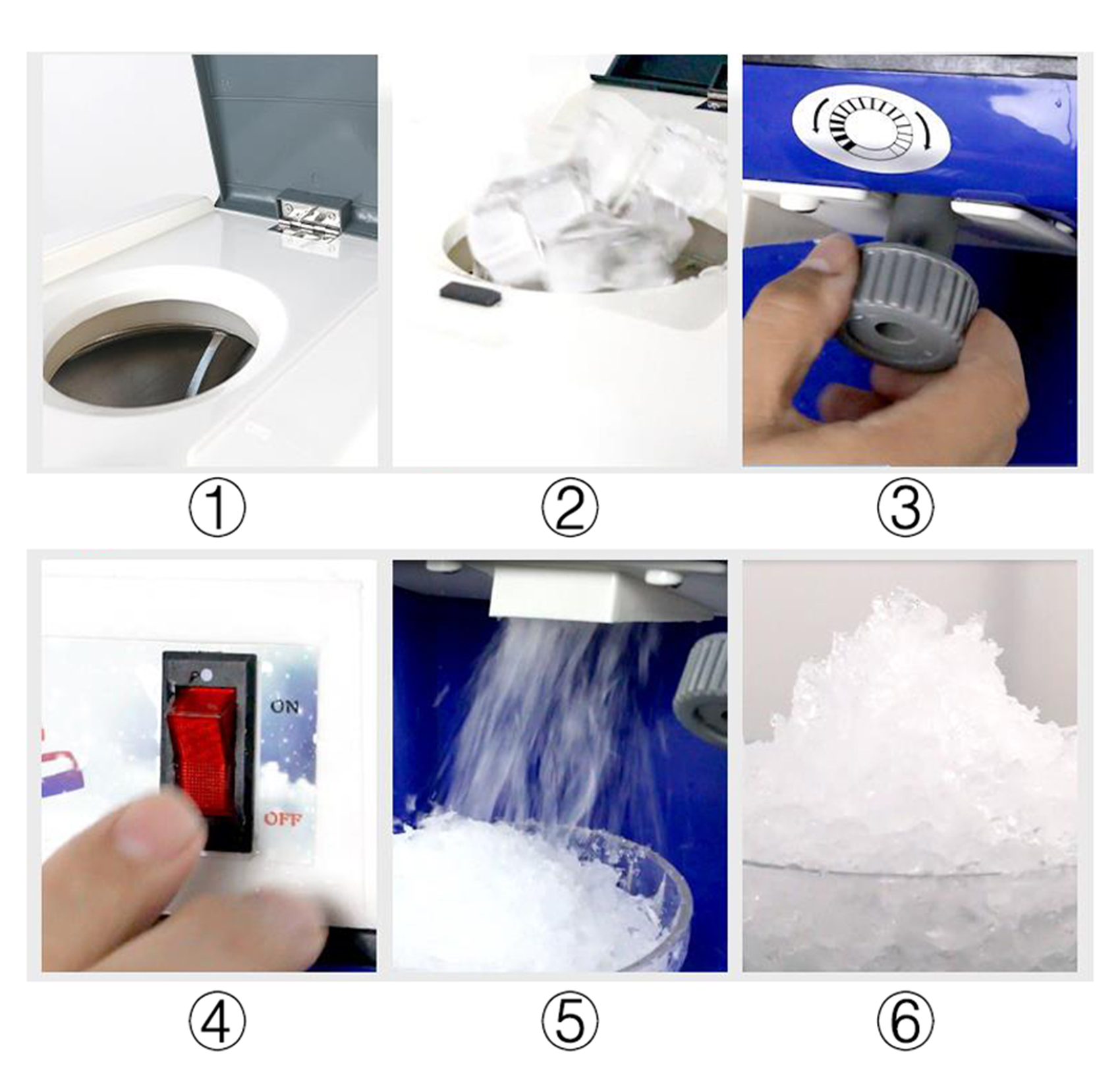 ①

②

③

ON

OFF

④

⑤

⑥