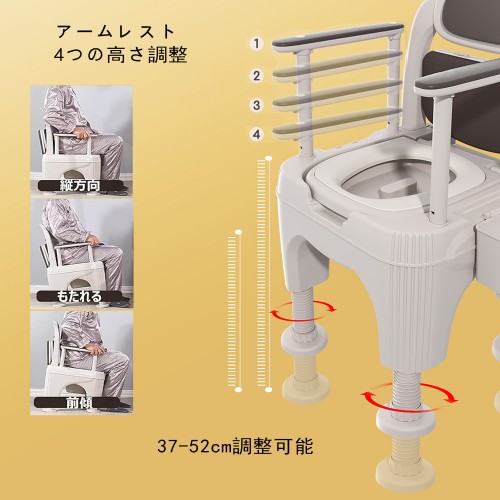 アームレスト
4つの高さ調整

1
2
3
4

縦方向

もたれる

前傾

37-52cm調整可能