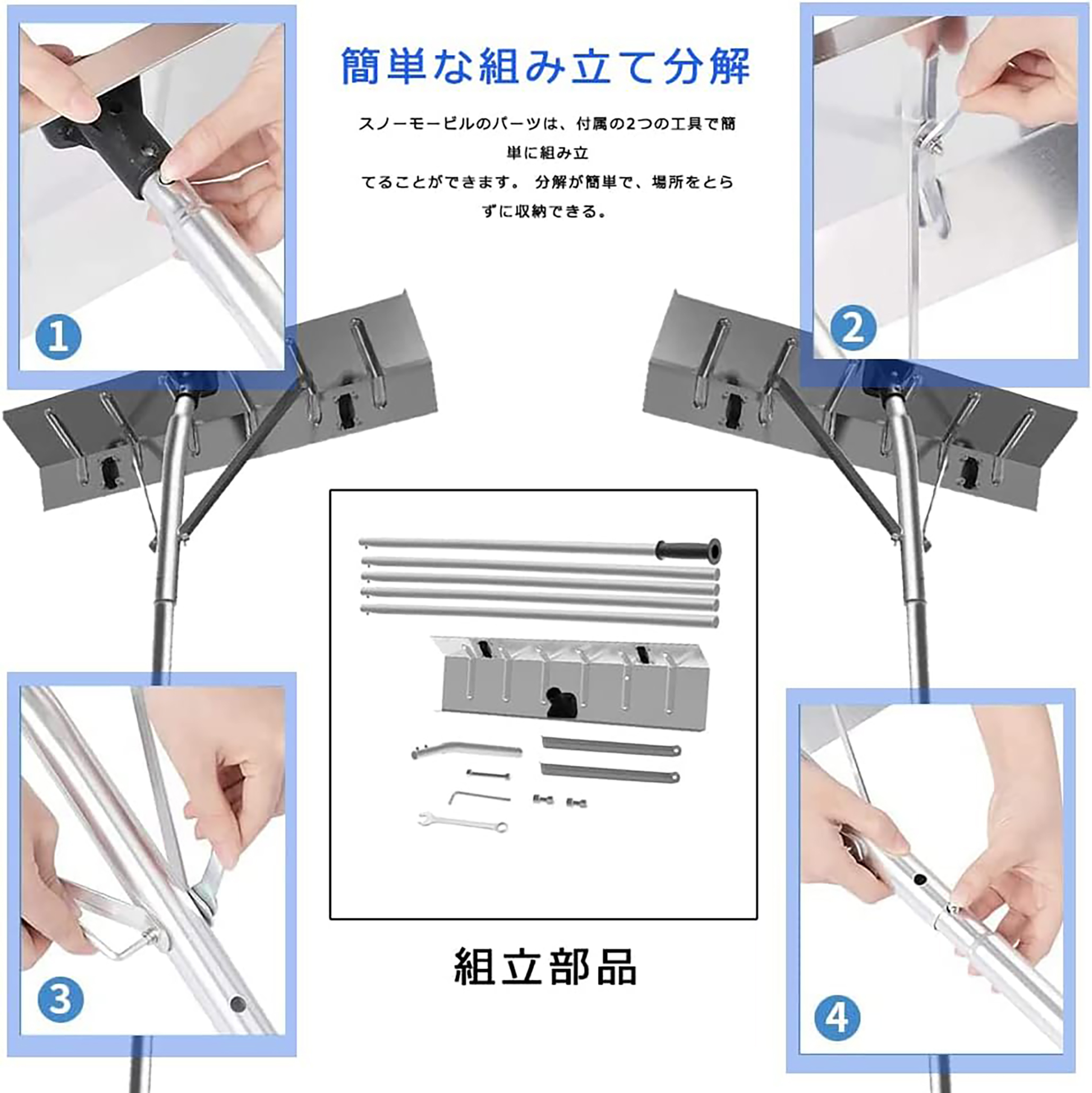 1

簡単な組み立て分解

スノーモービルのパーツは、付属の2つの工具で簡単に組み立てることができます。 分解が簡単で、場所をとらずに収納できる。

2

3

組立部品

4