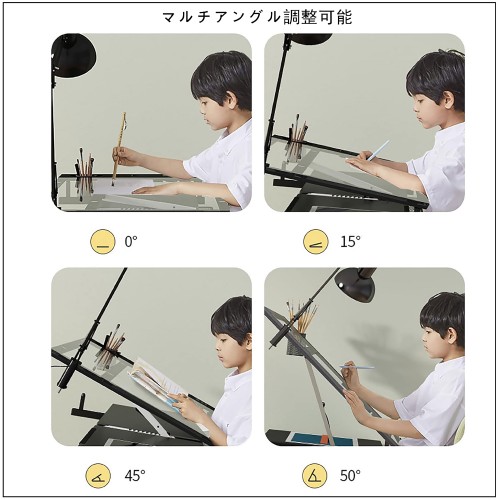 マルチアングル調整可能

0°

15°

45°

50°