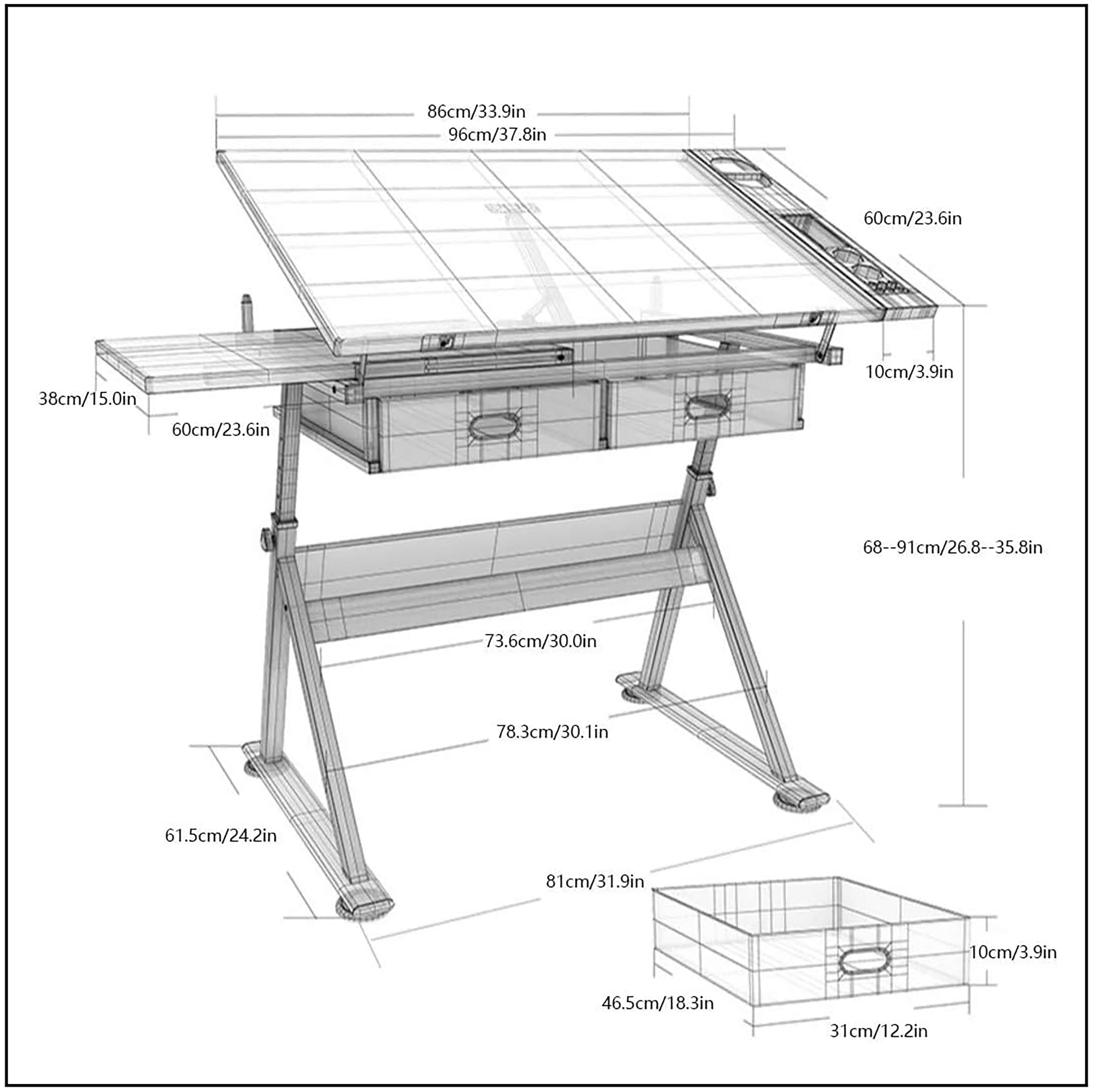 86cm/33.9in
96cm/37.8in
60cm/23.6in
10cm/3.9in
38cm/15.0in
60cm/23.6in
68--91cm/26.8--35.8in
73.6cm/30.0in
78.3cm/30.1in
61.5cm/24.2in
81cm/31.9in
10cm/3.9in
46.5cm/18.3in
31cm/12.2in