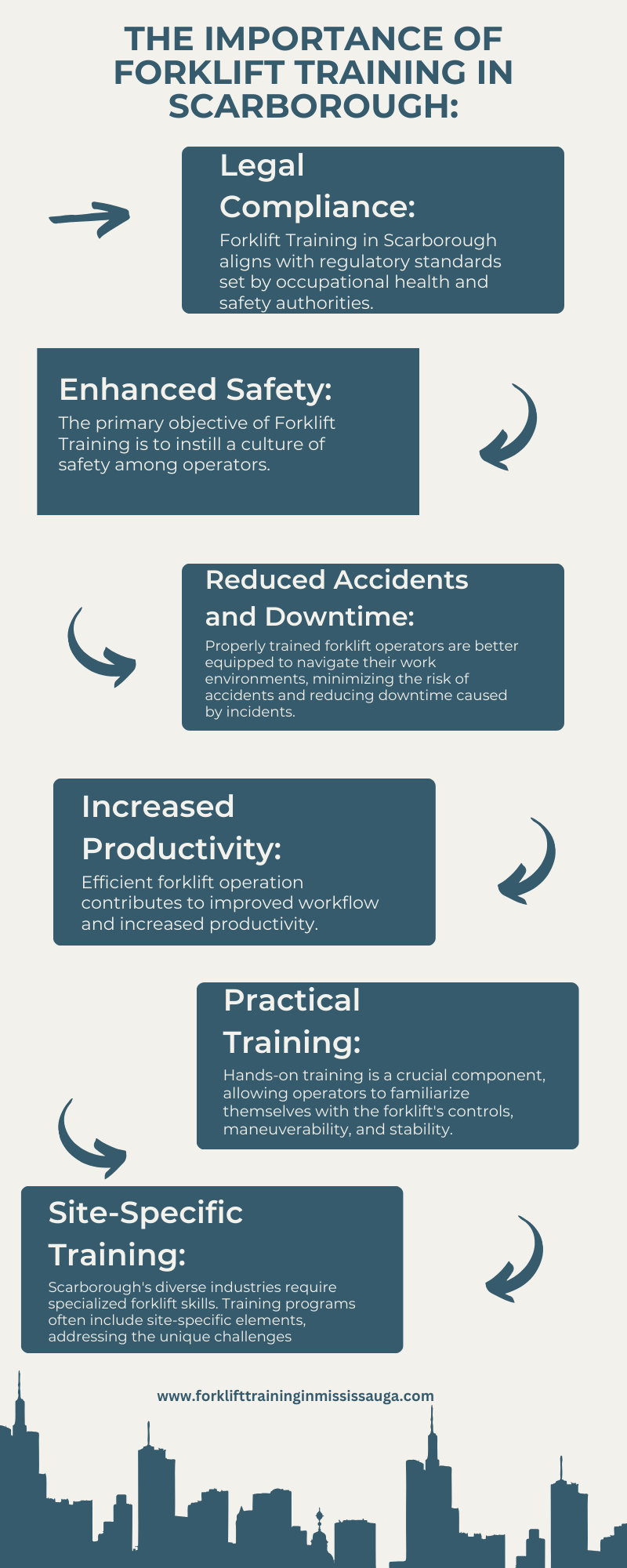 THE IMPORTANCE OF FORKLIFT TRAINING IN SCARBOROUGH:

Legal Compliance:
Forklift Training in Scarborough aligns with regulatory standards set by occupational health and safety authorities.

Enhanced Safety:
The primary objective of Forklift Training is to instill a culture of safety among operators.

Reduced Accidents and Downtime:
Properly trained forklift operators are better equipped to navigate their work environments, minimizing the risk of accidents and reducing downtime caused by incidents.

Increased Productivity:
Efficient forklift operation contributes to improved workflow and increased productivity.

Practical Training:
Hands-on training is a crucial component, allowing operators to familiarize themselves with the forklift's controls, maneuverability, and stability.

Site-Specific Training:
Scarborough's diverse industries require specialized forklift skills. Training programs often include site-specific elements, addressing the unique challenges

www.forklifttraininginmississauga.com