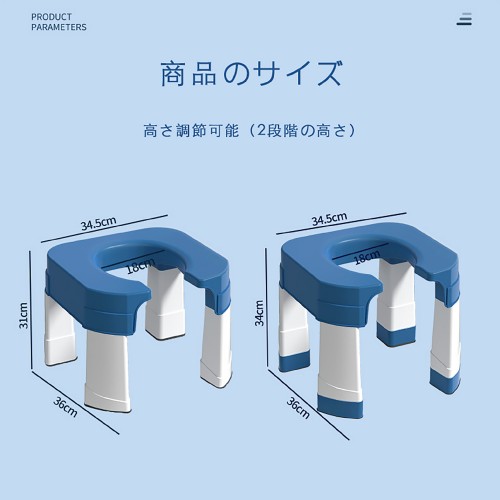 PRODUCT
PARAMETERS

商品のサイズ

高さ調節可能（2段階の高さ）

34.5cm
18cm
31cm
36cm

34.5cm
18cm
34cm
36cm