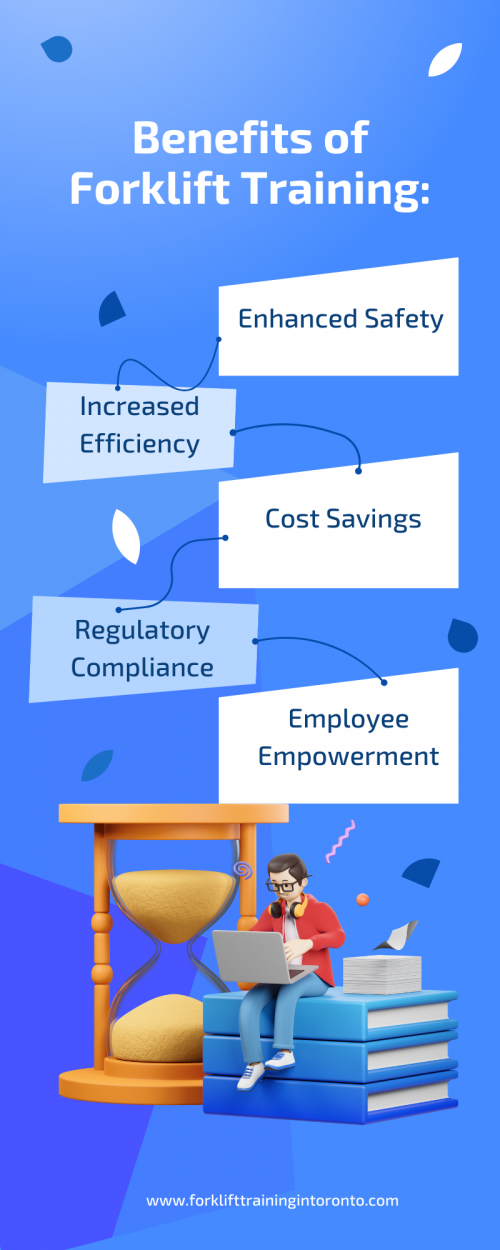 Benefits of Forklift Training:

Enhanced Safety

Increased Efficiency

Cost Savings

Regulatory Compliance

Employee Empowerment

www.forklifttrainingintoronto.com