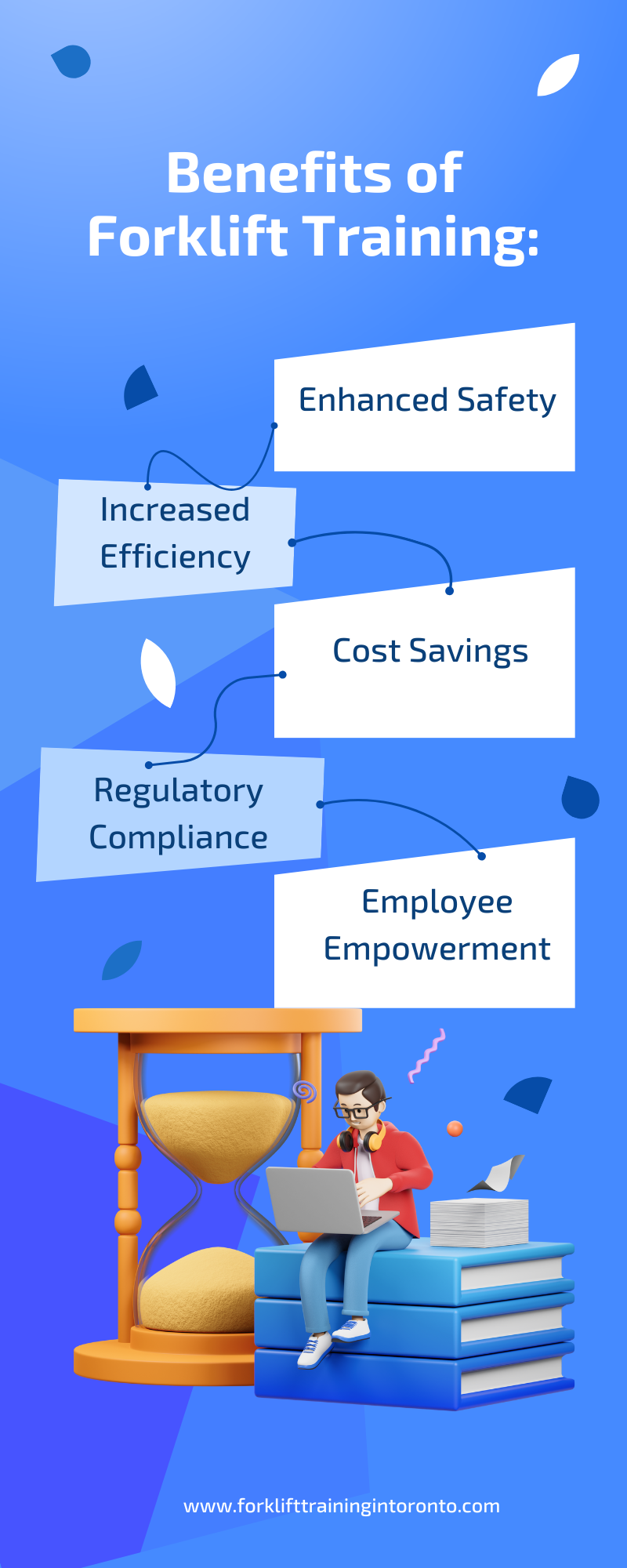 Benefits of Forklift Training:

Enhanced Safety

Increased Efficiency

Cost Savings

Regulatory Compliance

Employee Empowerment

www.forklifttrainingintoronto.com