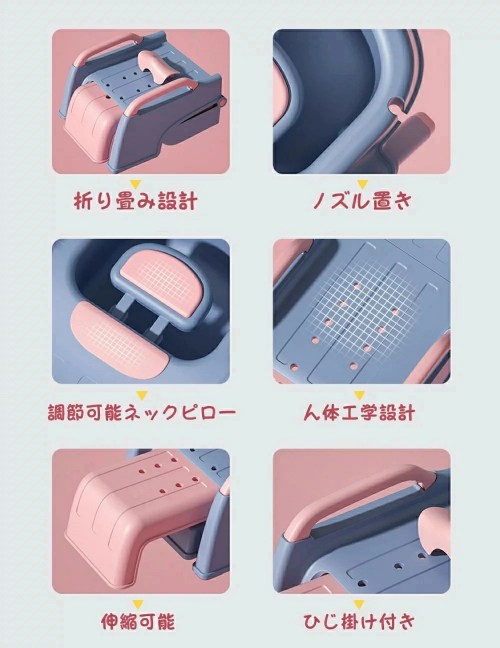 折り畳み設計

ノズル置き

調節可能ネックピロー

ん体工学設計

伸縮可能

ひじ掛け付き