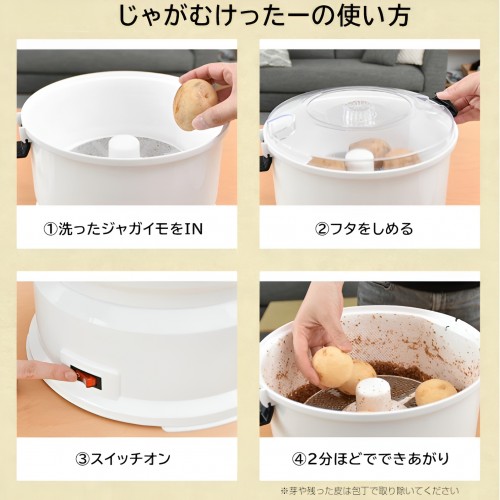 じゃがむけったーの使い方

①洗ったジャガイモをIN

②フタをしめる

③スイッチオン

④2分ほどでできあがり

※芽や残った皮は包丁で取り除いてください