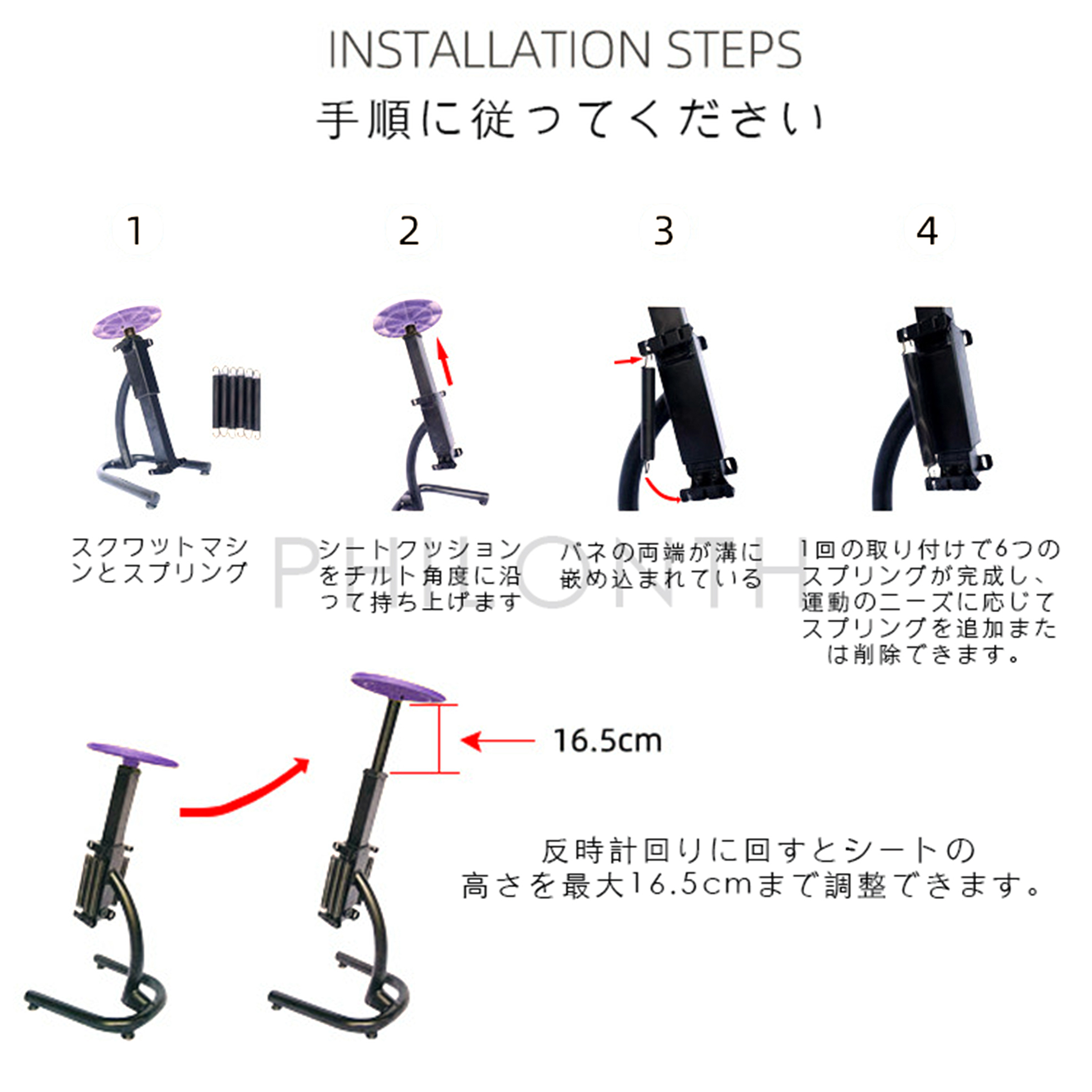 INSTALLATION STEPS

手順に従ってください

1

2

3

4

スクワットマシンとスプリング

シートクッションをチルト角度に沿って持ち上げます

バネの両端が溝に嵌め込まれている

1回の取り付けで6つのスプリングが完成し、運動のニーズに応じてスプリングを追加または削除できます。

PHILONTH

16.5cm

反時計回りに回すとシートの高さを最大16.5cmまで調整できます。