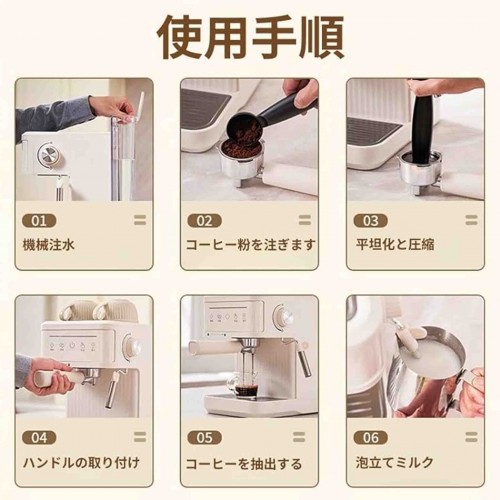 使用手順

01
機械注水

02
コーヒー粉を注ぎます

03
平坦化と圧縮

04
ハンドルの取り付け

05
コーヒーを抽出する

06
泡立てミルク