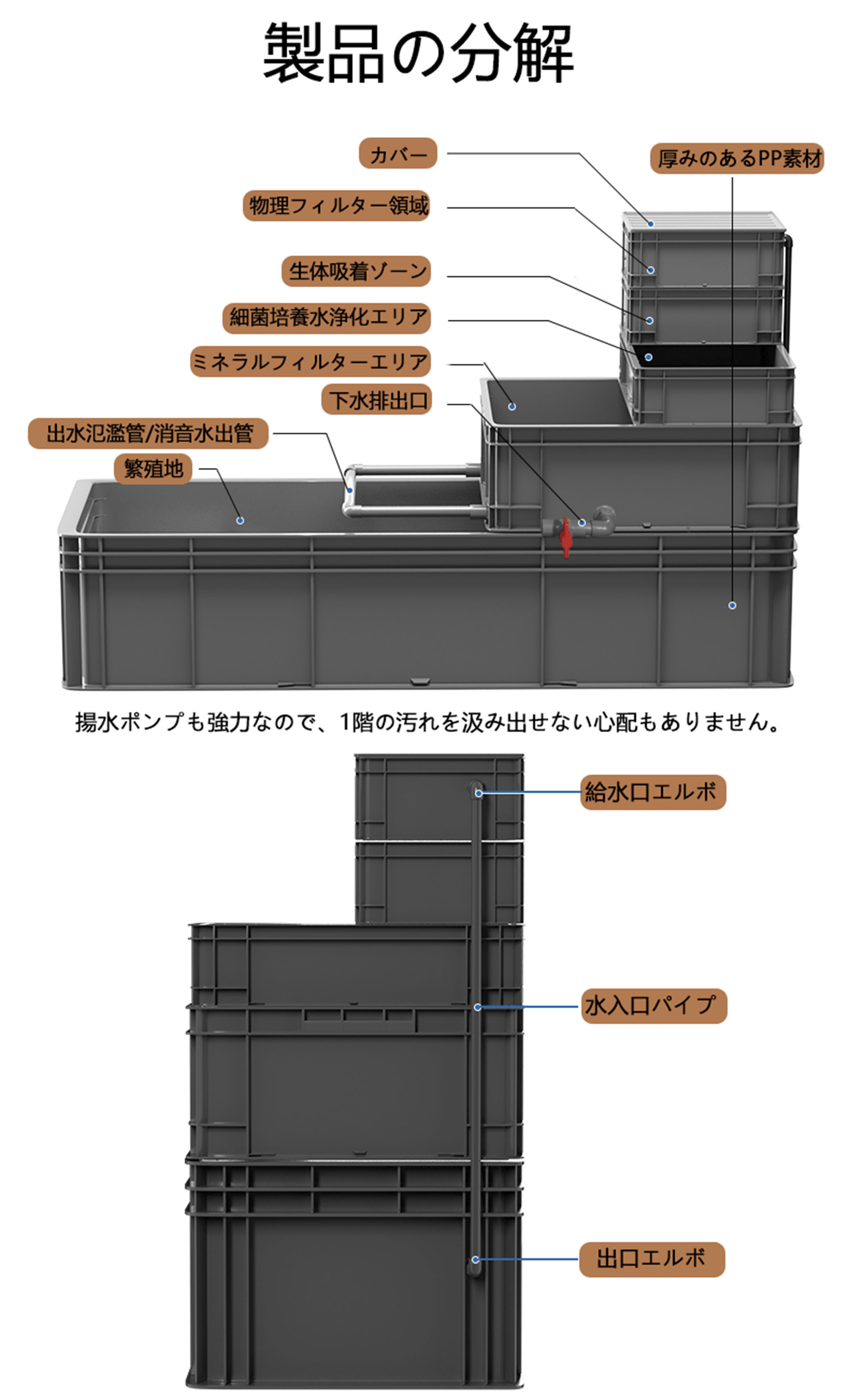 製品の分解

カバー

厚みのあるPP素材

物理フィルター領域

生体吸着ゾーン

細菌培養水浄化エリア

ミネラルフィルターエリア

下水排出口

出水氾濫管/消音水出管

繁殖地

揚水ポンプも強力なので、1階の汚れを汲み出せない心配もありません。

給水口エルボ

水入口パイプ

出口エルボ