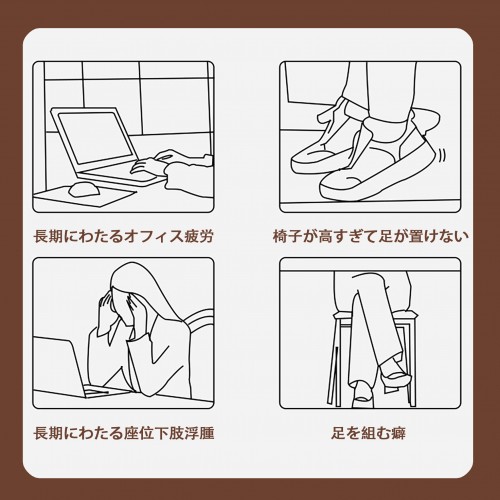 長期にわたるオフィス疲労

椅子が高すぎて足が置けない

長期にわたる座位下肢浮腫

足を組む癖