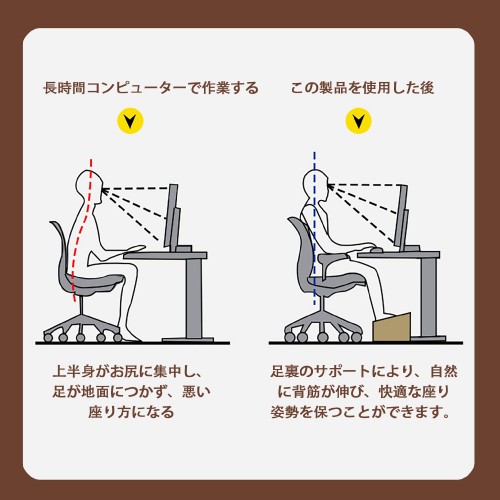 長時間コンピューターで作業する

上半身がお尻に集中し、足が地面につかず、悪い座り方になる

この製品を使用した後

足裏のサポートにより、自然に背筋が伸び、快適な座り姿勢を保つことができます。