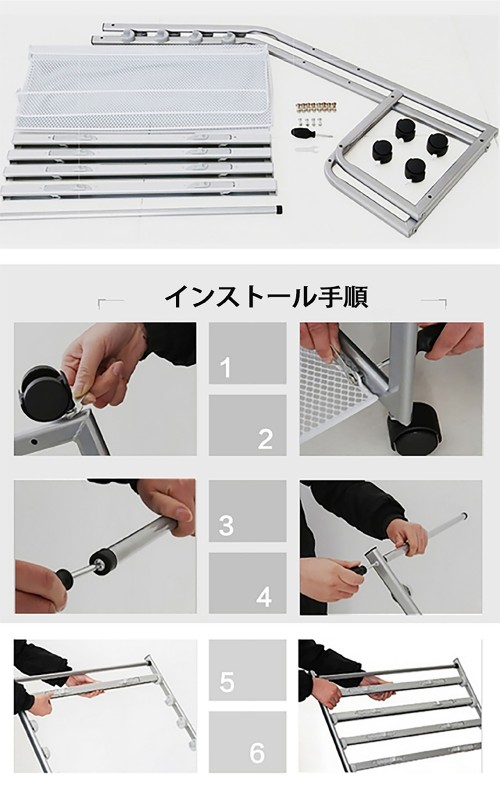 インストール手順

1

2

3

4

5

6