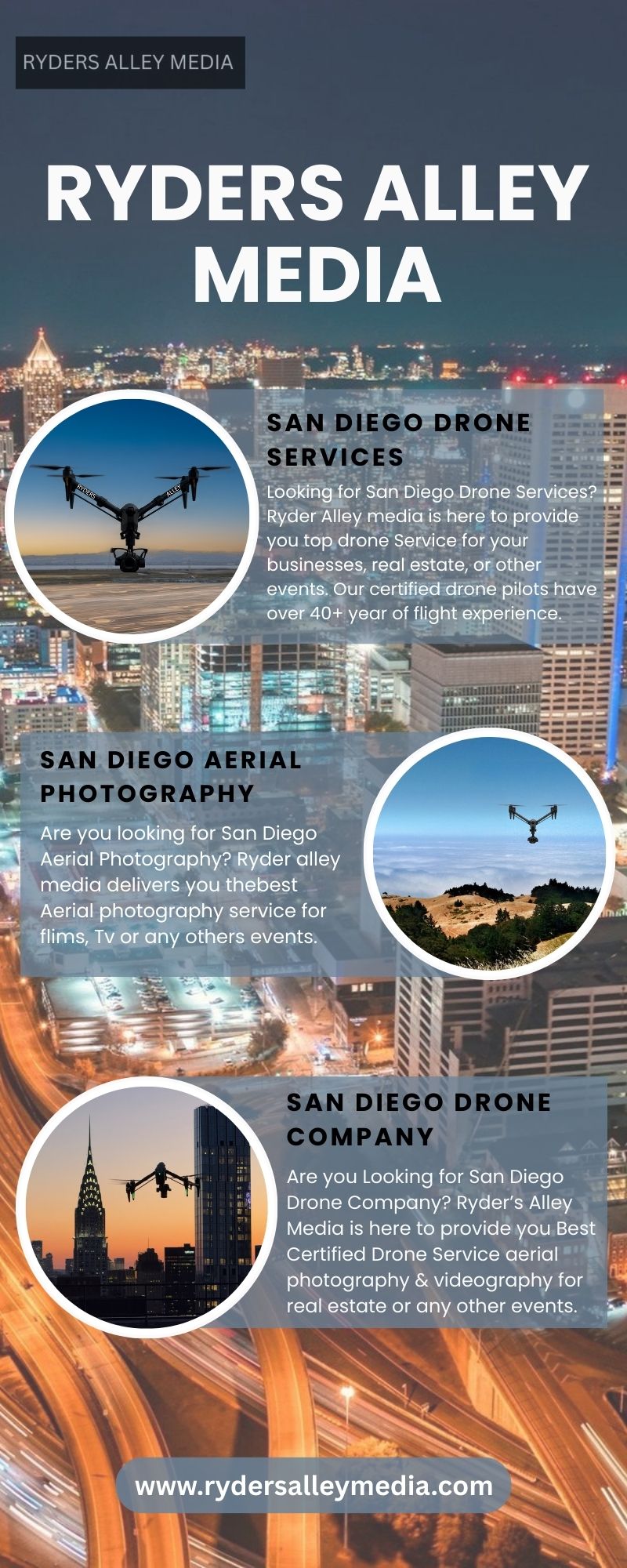 RYDERS ALLEY MEDIA

RYDERS ALLEY MEDIA

SAN DIEGO DRONE SERVICES

Looking for San Diego Drone Services? Ryder Alley media is here to provide you top drone Service for your businesses, real estate, or other events. Our certified drone pilots have over 40+ year of flight experience.

SAN DIEGO AERIAL PHOTOGRAPHY

Are you looking for San Diego Aerial Photography? Ryder alley media delivers you thebest Aerial photography service for flims, Tv or any others events.

SAN DIEGO DRONE COMPANY

Are you Looking for San Diego Drone Company? Ryder's Alley Media is here to provide you Best Certified Drone Service aerial photography & videography for real estate or any other events.

www.rydersalleymedia.com